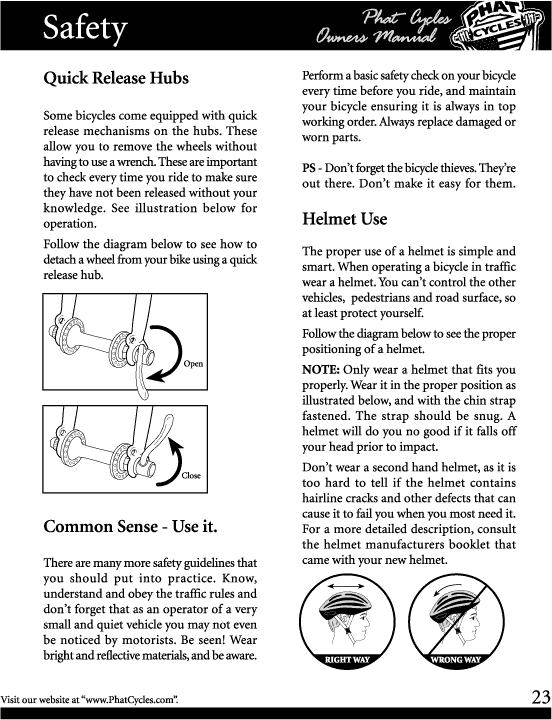 Safety

Phat Cycles Owners Manual

PHAT CYCLES

Quick Release Hubs

Some bicycles come equipped with quick release mechanisms on the hubs. These allow you to remove the wheels without having to use a wrench. These are important to check every time you ride to make sure they have not been released without your knowledge. See illustration below for operation.

Follow the diagram below to see how to detach a wheel from your bike using a quick release hub.

Open

Close

Common Sense - Use it.

There are many more safety guidelines that you should put into practice. Know, understand and obey the traffic rules and don't forget that as an operator of a very small and quiet vehicle you may not even be noticed by motorists. Be seen! Wear bright and reflective materials, and be aware.

Perform a basic safety check on your bicycle every time before you ride, and maintain your bicycle ensuring it is always in top working order. Always replace damaged or worn parts.

PS - Don't forget the bicycle thieves. They're out there. Don't make it easy for them.

Helmet Use

The proper use of a helmet is simple and smart. When operating a bicycle in traffic wear a helmet. You can't control the other vehicles, pedestrians and road surface, so at least protect yourself.

Follow the diagram below to see the proper positioning of a helmet.

NOTE: Only wear a helmet that fits you properly. Wear it in the proper position as illustrated below, and with the chin strap fastened. The strap should be snug. A helmet will do you no good if it falls off your head prior to impact.

Don't wear a second hand helmet, as it is too hard to tell if the helmet contains hairline cracks and other defects that can cause it to fail you when you most need it. For a more detailed description, consult the helmet manufacturers booklet that came with your new helmet.

RIGHT WAY

WRONG WAY

Visit our website at "www.PhatCycles.com".

23