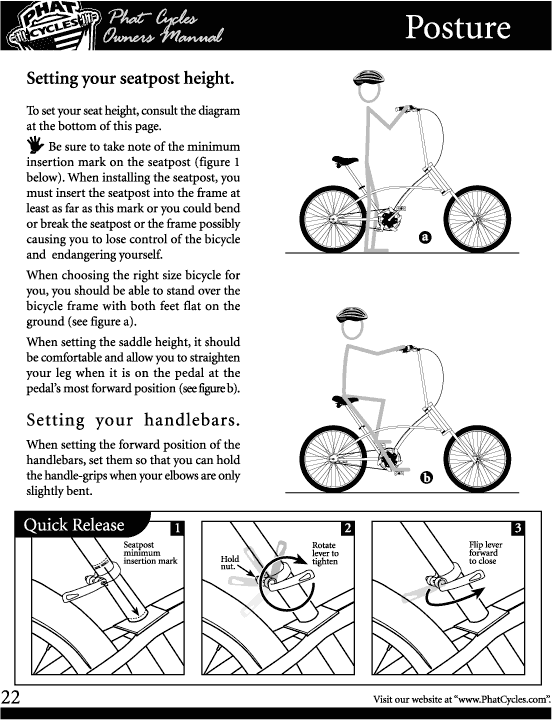 PHAT CYCLES Phat Cycles Owners Manual

Posture

Setting your seatpost height.

To set your seat height, consult the diagram at the bottom of this page.

Be sure to take note of the minimum insertion mark on the seatpost (figure 1 below). When installing the seatpost, you must insert the seatpost into the frame at least as far as this mark or you could bend or break the seatpost or the frame possibly causing you to lose control of the bicycle and endangering yourself.

When choosing the right size bicycle for you, you should be able to stand over the bicycle frame with both feet flat on the ground (see figure a).

When setting the saddle height, it should be comfortable and allow you to straighten your leg when it is on the pedal at the pedal's most forward position (see figure b).

Setting your handlebars.

When setting the forward position of the handlebars, set them so that you can hold the handle-grips when your elbows are only slightly bent.

a

b

Quick Release

1

Seatpost minimum insertion mark

2

Hold nut.

Rotate lever to tighten

3

Flip lever forward to close

22

Visit our website at "www.PhatCycles.com".